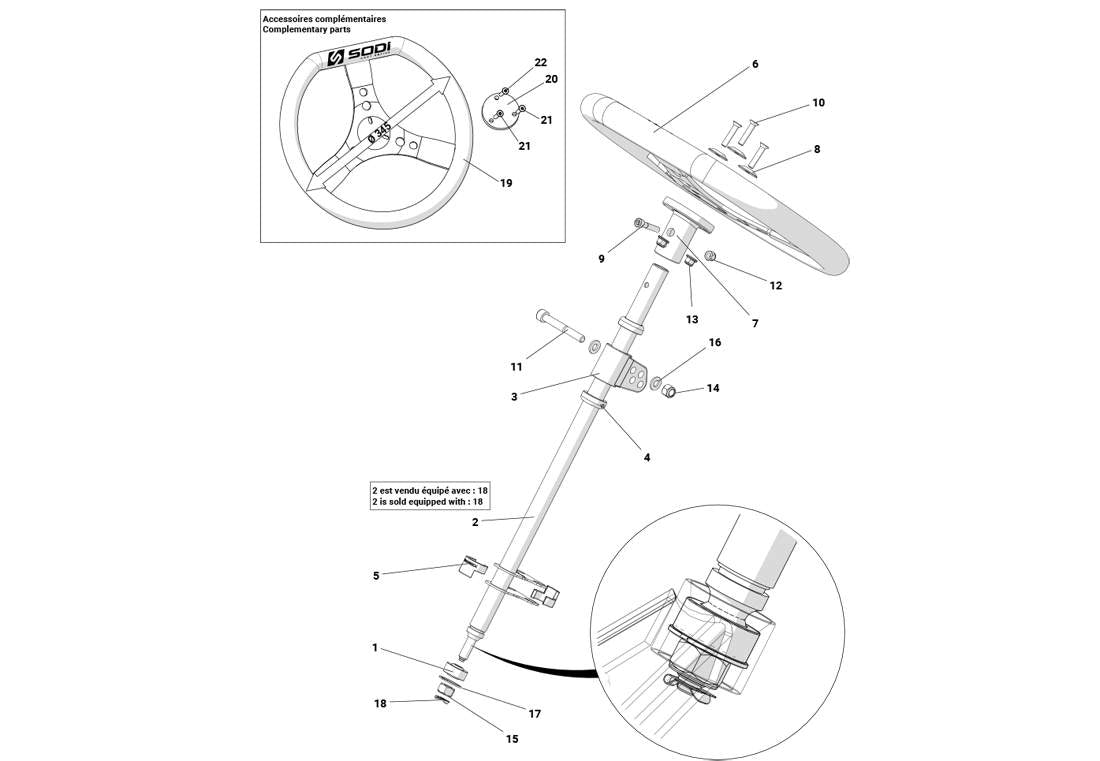 Accessoires complémentaires
Complementary parts

SODI

Ø 345

22
20
21
21
19

6
10
8
9
12
13
7
11
16
14
3
4

2 est vendu équipé avec : 18
2 is sold equipped with : 18

2
5
1
18
17
15